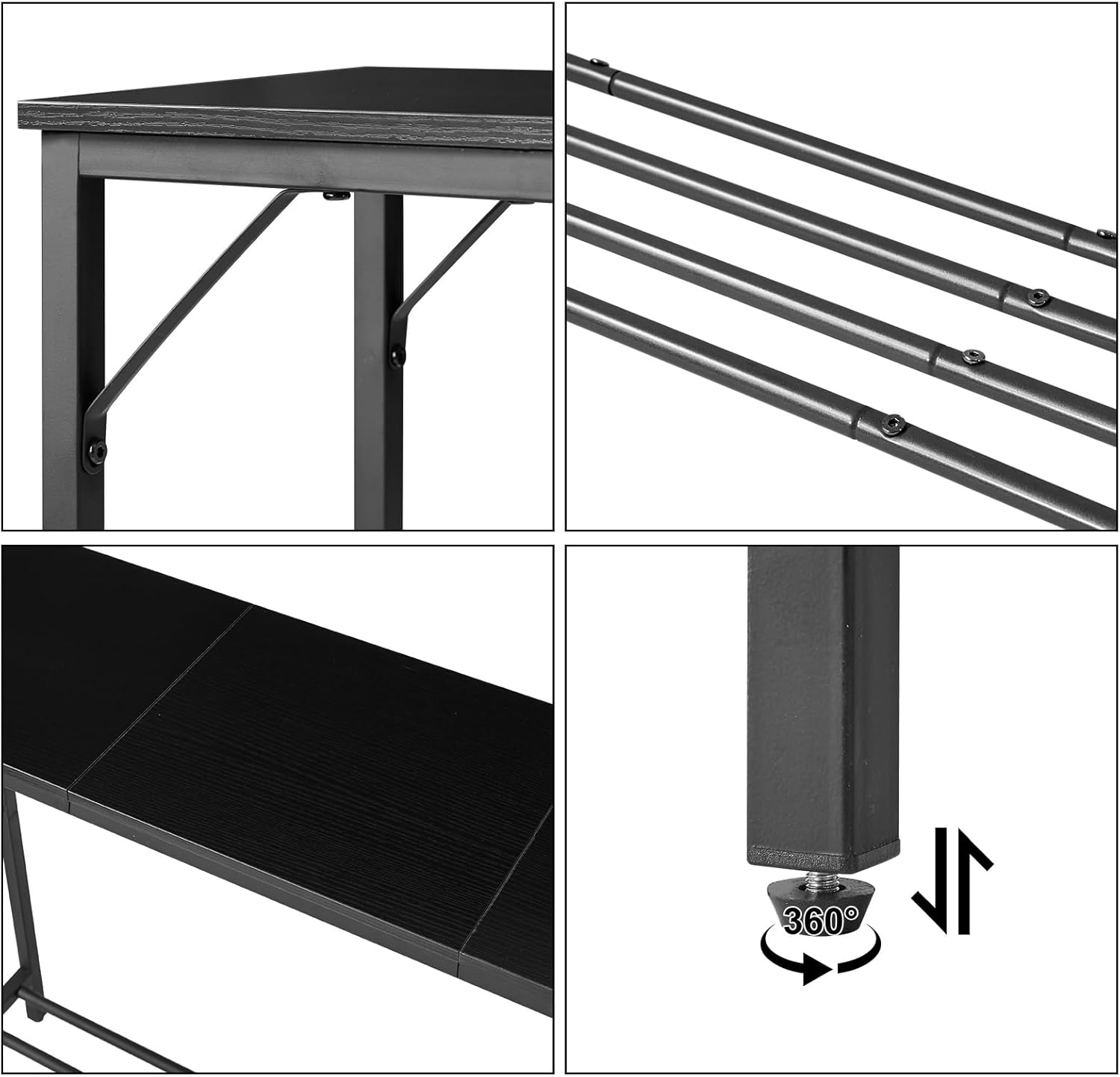 360°